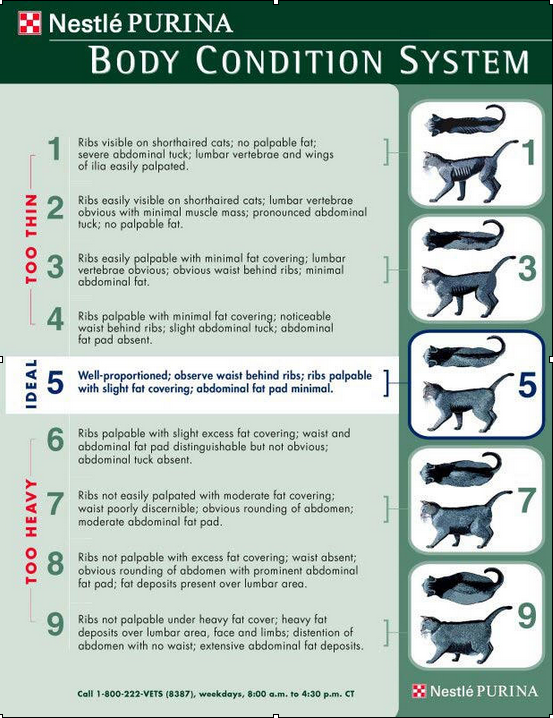 Nestlé PURINA

BODY CONDITION SYSTEM

TOO THIN

1 Ribs visible on shorthaired cats; no palpable fat; severe abdominal tuck; lumbar vertebrae and wings of ilia easily palpated.

2 Ribs easily visible on shorthaired cats; lumbar vertebrae obvious with minimal muscle mass; pronounced abdominal tuck; no palpable fat.

3 Ribs easily palpable with minimal fat covering; lumbar vertebrae obvious; obvious waist behind ribs; minimal abdominal fat.

4 Ribs palpable with minimal fat covering; noticeable waist behind ribs; slight abdominal tuck; abdominal fat pad absent.

IDEAL

5 Well-proportioned; observe waist behind ribs; ribs palpable with slight fat covering; abdominal fat pad minimal.

TOO HEAVY

6 Ribs palpable with slight excess fat covering; waist and abdominal fat pad distinguishable but not obvious; abdominal tuck absent.

7 Ribs not easily palpated with moderate fat covering; waist poorly discernible; obvious rounding of abdomen; moderate abdominal fat pad.

8 Ribs not palpable with excess fat covering; waist absent; obvious rounding of abdomen with prominent abdominal fat pad; fat deposits present over lumbar area.

9 Ribs not palpable under heavy fat cover; heavy fat deposits over lumbar area, face and limbs; distention of abdomen with no waist; extensive abdominal fat deposits.

1

3

5

7

9

Call 1-800-222-VETS (8387), weekdays, 8:00 a.m. to 4:30 p.m. CT

Nestlé PURINA